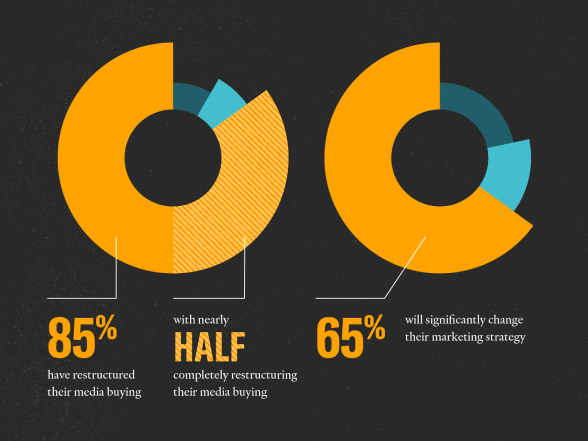 85%

have restructured their media buying

with nearly

HALF

completely restructuring their media buying

65%

will significantly change their marketing strategy